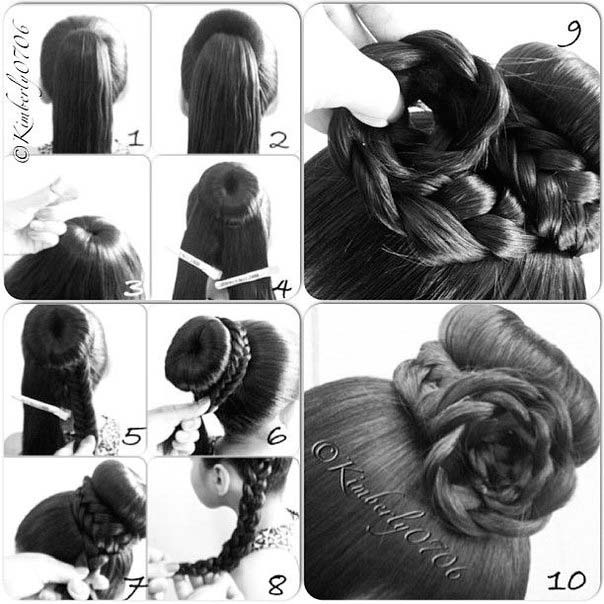 ©Kimberly0706

1

2

3

4

9

5

6

7

8

©Kimberly0706

10