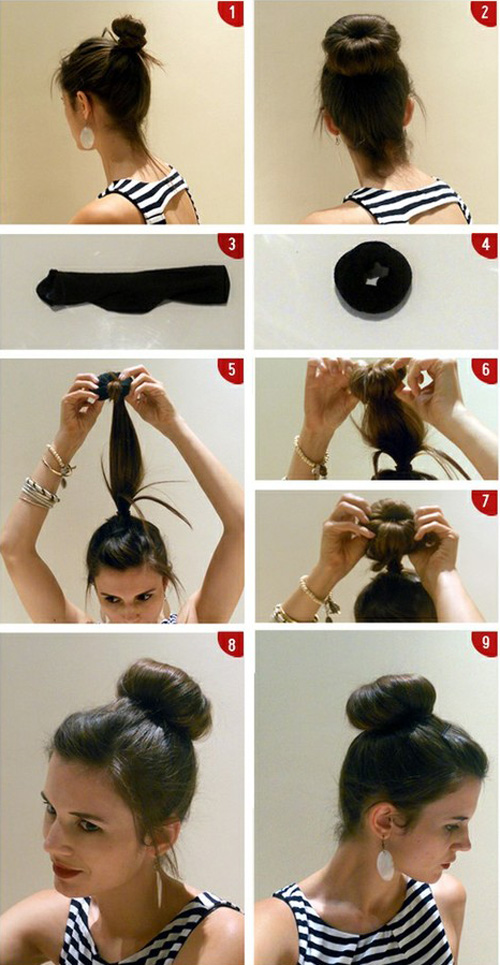 1
2
3
4
5
6
7
8
9